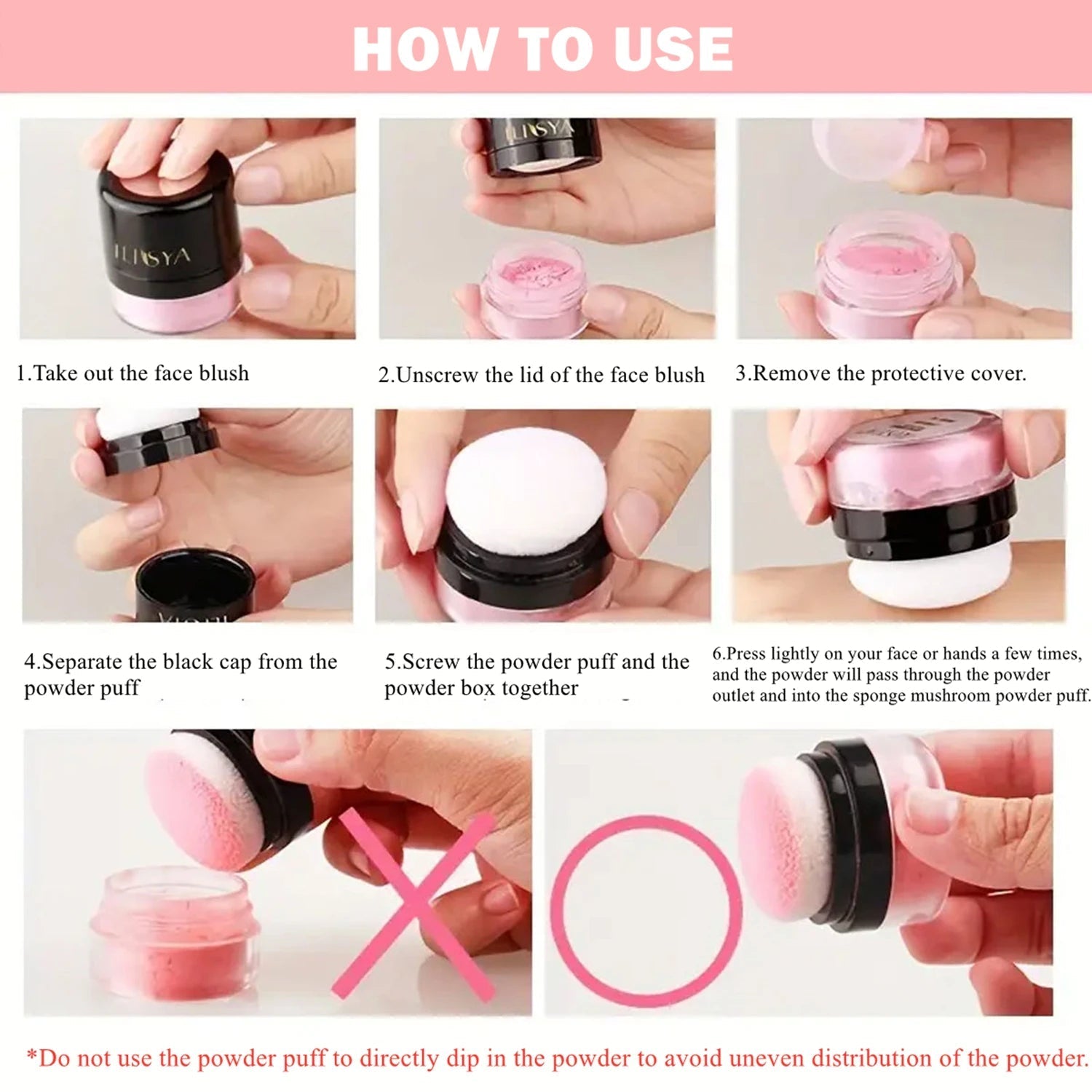 HOW TO USE

ILISYA

ILISYA

1.Take out the face blush

2.Unscrew the lid of the face blush

3.Remove the protective cover.

4.Separate the black cap from the powder puff

5.Screw the powder puff and the powder box together

6.Press lightly on your face or hands a few times, and the powder will pass through the powder outlet and into the sponge mushroom powder puff.

*Do not use the powder puff to directly dip in the powder to avoid uneven distribution of the powder.